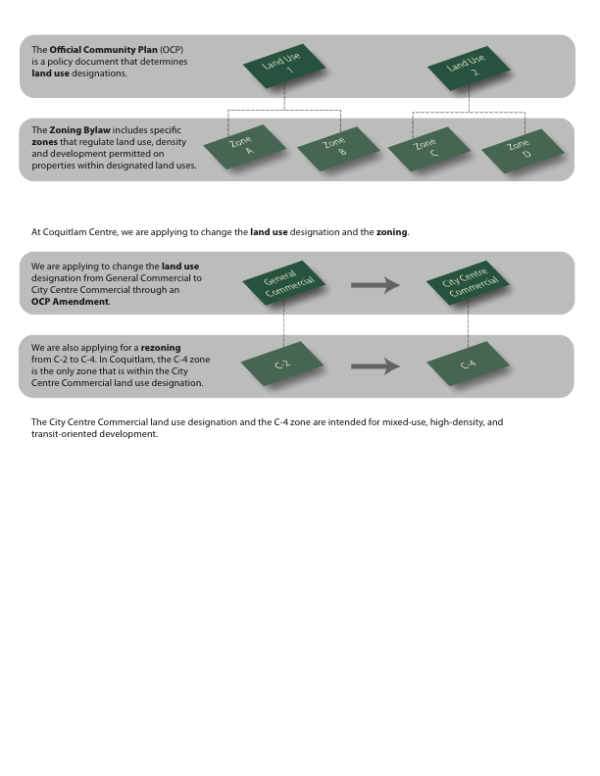 The Official Community Plan (OCP) is a policy document that determines land use designations.

Land Use 1

Land Use 2

The Zoning Bylaw includes specific zones that regulate land use, density and development permitted on properties within designated land uses.

Zone A

Zone B

Zone C

Zone D

At Coquitlam Centre, we are applying to change the land use designation and the zoning.

We are applying to change the land use designation from General Commercial to City Centre Commercial through an OCP Amendment.

General Commercial

City Centre Commercial

We are also applying for a rezoning from C-2 to C-4. In Coquitlam, the C-4 zone is the only zone that is within the City Centre Commercial land use designation.

C-2

C-4

The City Centre Commercial land use designation and the C-4 zone are intended for mixed-use, high-density, and transit-oriented development.